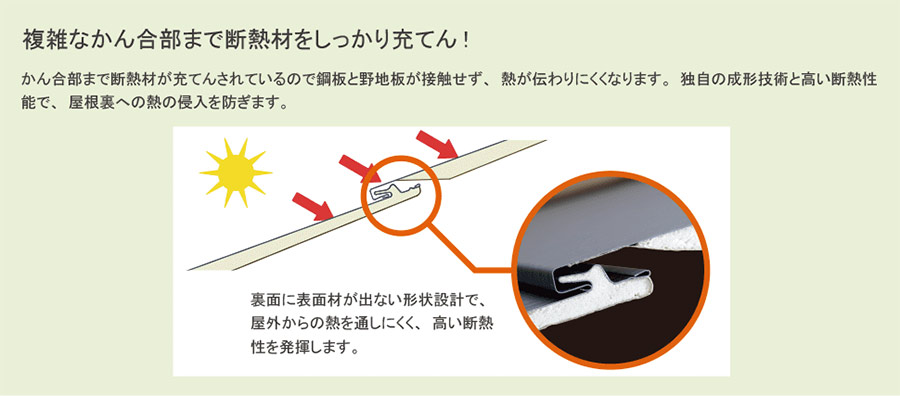 複雑なかん合部まで断熱材をしっかり充てん！

かん合部まで断熱材が充てんされているので鋼板と野地板が接触せず、熱が伝わりにくくなります。独自の成形技術と高い断熱性能で、屋根裏への熱の侵入を防ぎます。

裏面に表面材が出ない形状設計で、屋外からの熱を通しにくく、高い断熱性を発揮します。